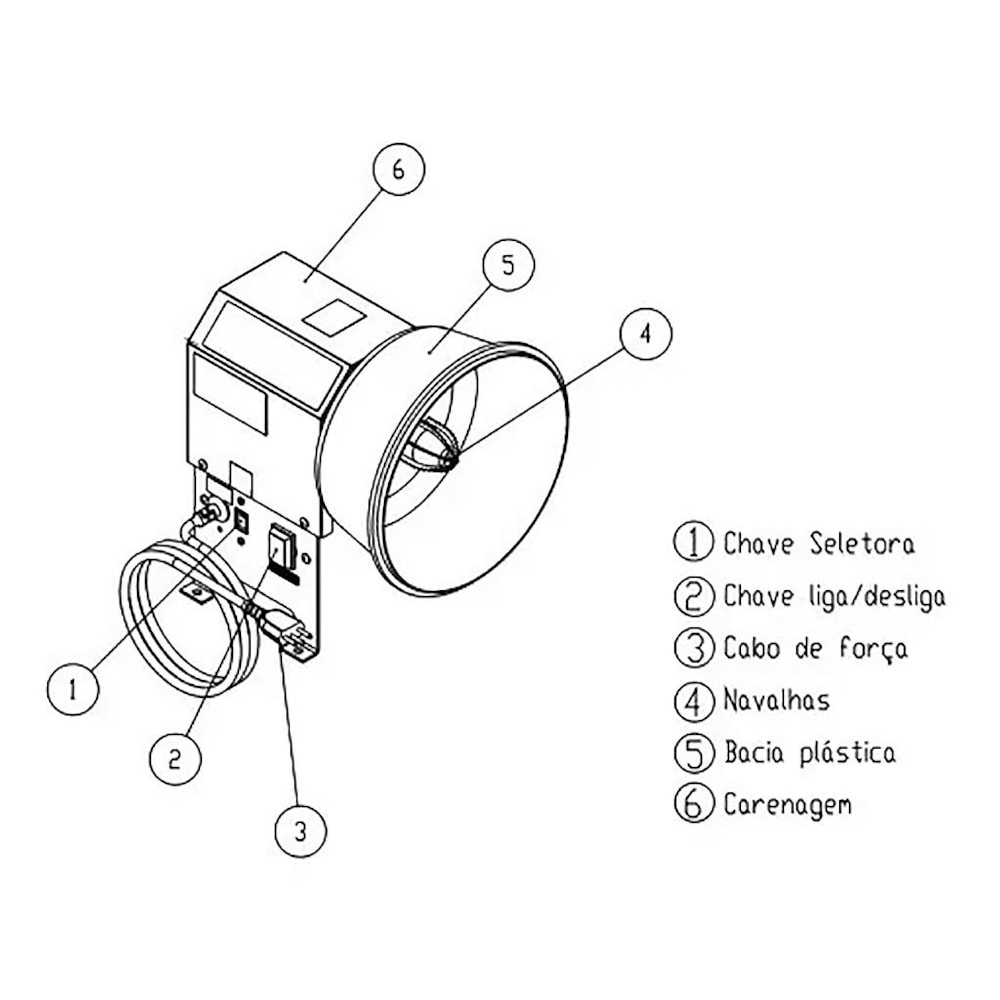 6
5
4
1
2
3

① Chave Seletora
② Chave liga/desliga
③ Cabo de força
④ Navalhas
⑤ Bacia plástica
⑥ Carenagem