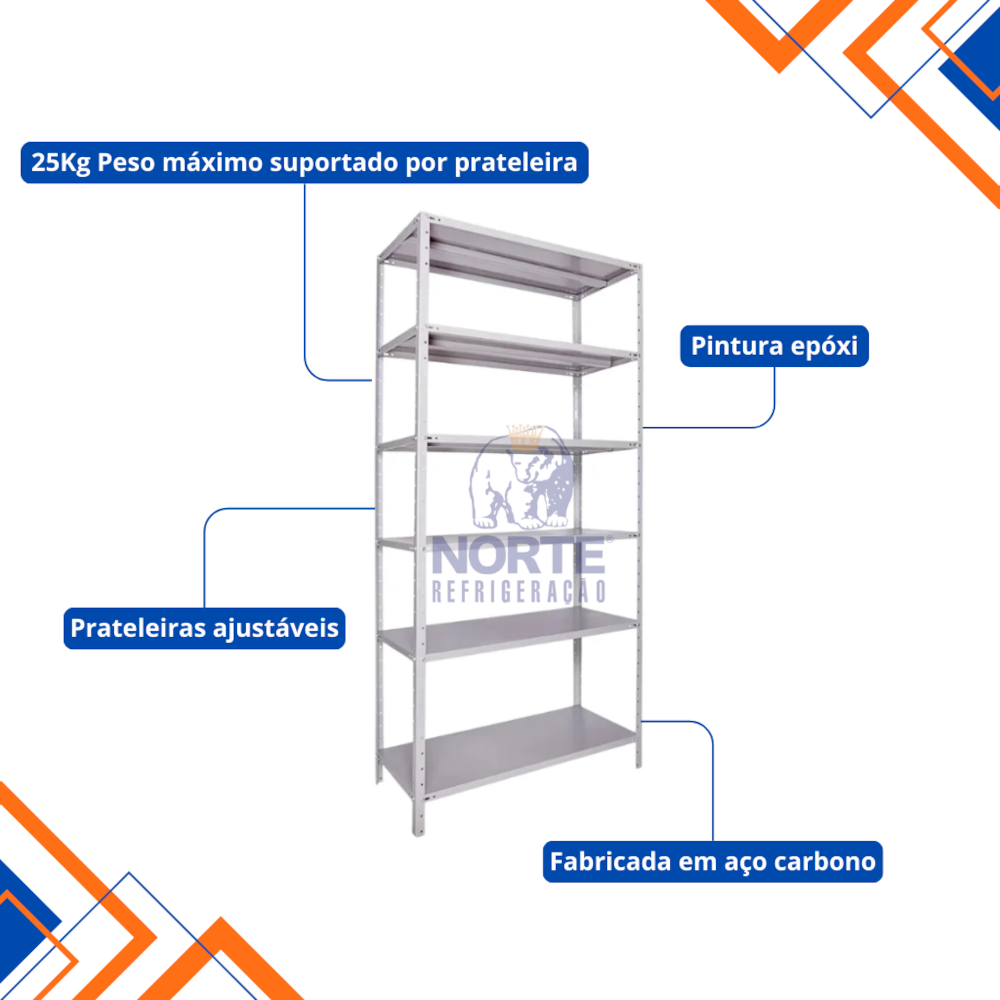 25Kg Peso máximo suportado por prateleira

Pintura epóxi

NORTE
REFRIGERAÇÃO

Prateleiras ajustáveis

Fabricada em aço carbono