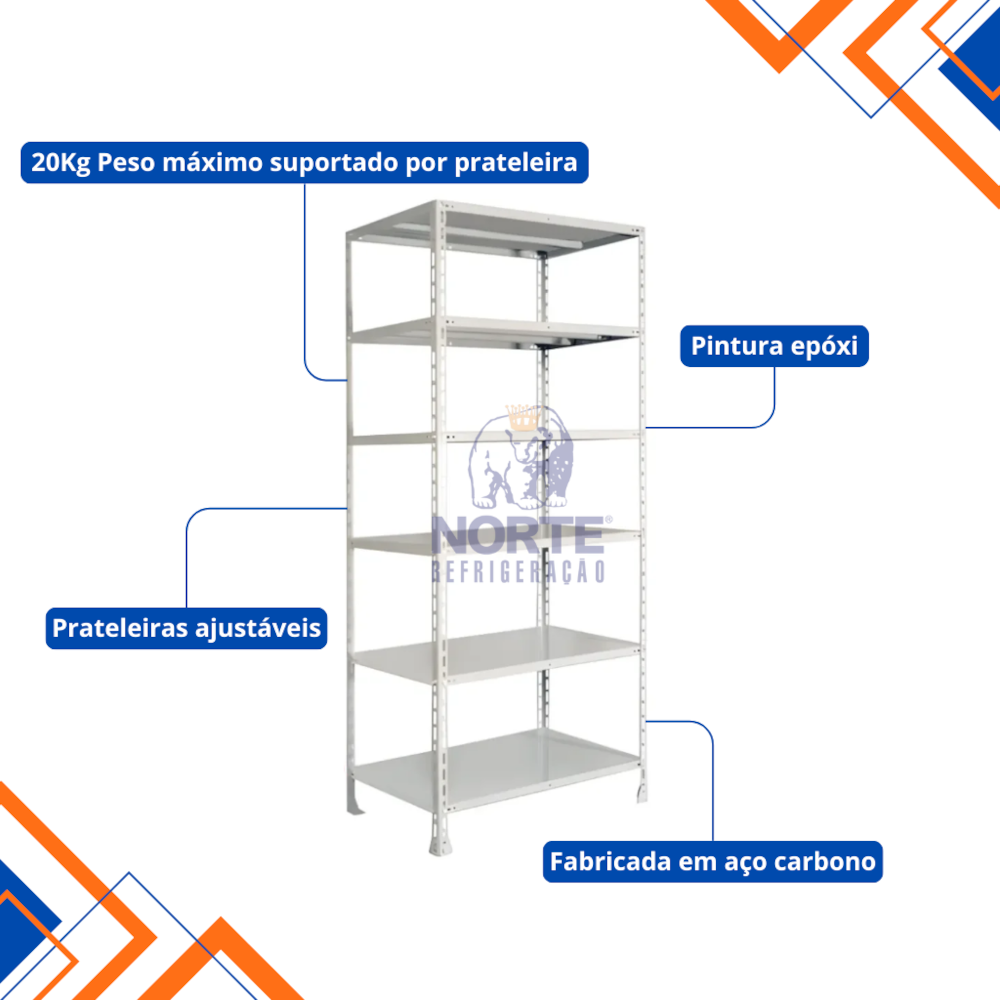 20Kg Peso máximo suportado por prateleira

Pintura epóxi

NORTE®
REFRIGERAÇÃO

Prateleiras ajustáveis

Fabricada em aço carbono