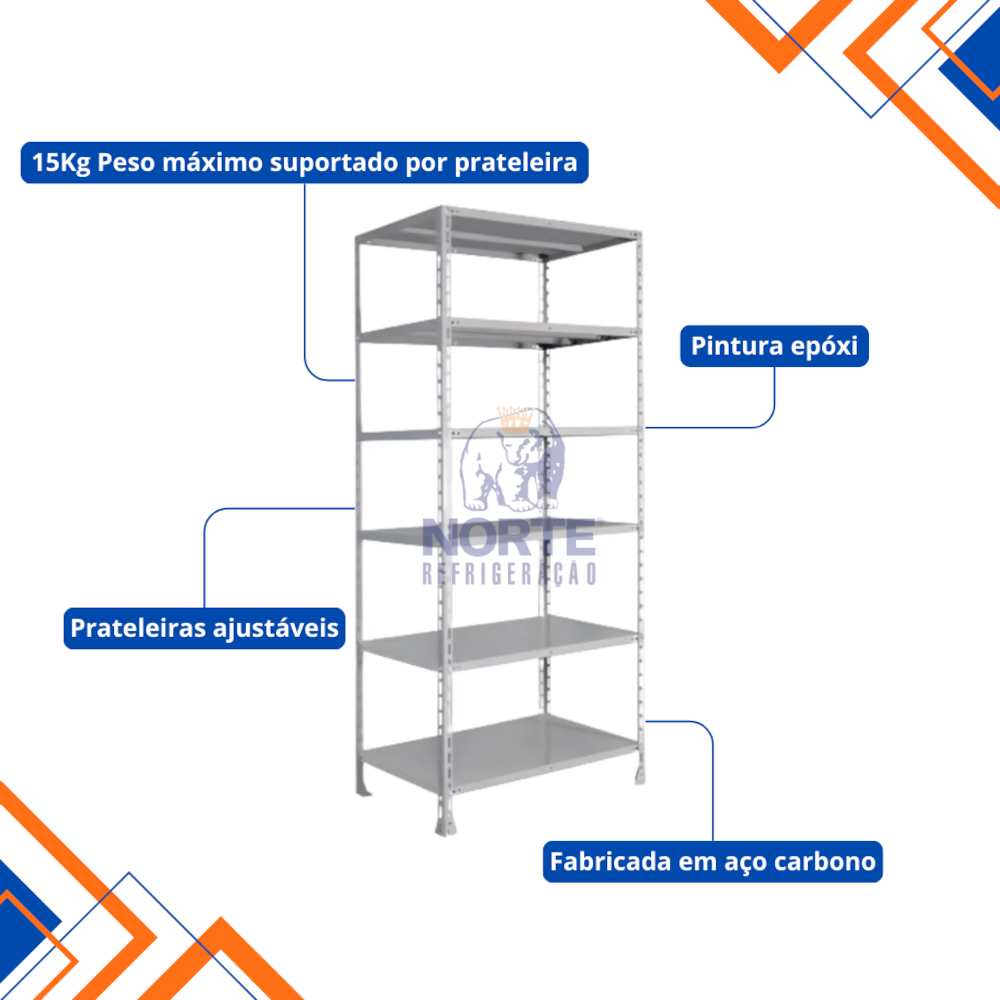 15Kg Peso máximo suportado por prateleira

Pintura epóxi

NORTE
REFRIGERAÇÃO

Prateleiras ajustáveis

Fabricada em aço carbono