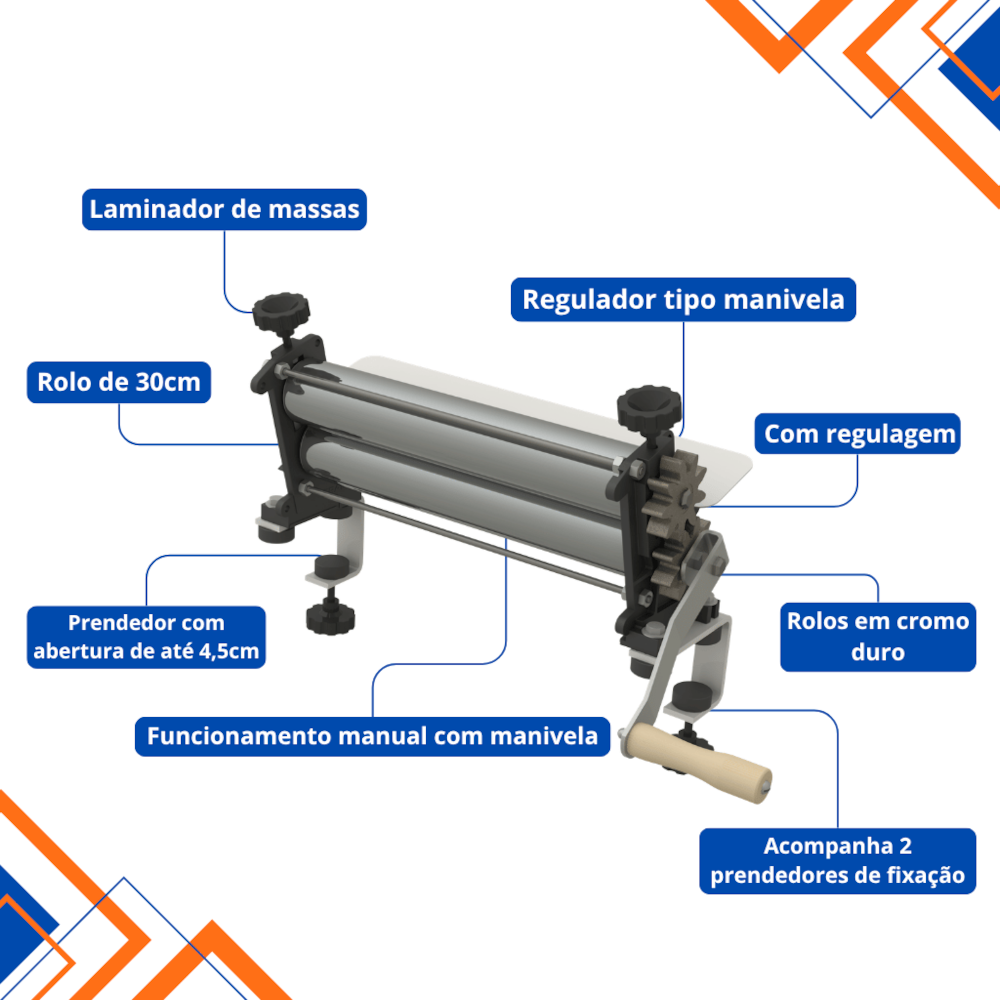 Laminador de massas

Regulador tipo manivela

Rolo de 30cm

Com regulagem

Prendedor com abertura de até 4,5cm

Rolos em cromo duro

Funcionamento manual com manivela

Acompanha 2 prendedores de fixação