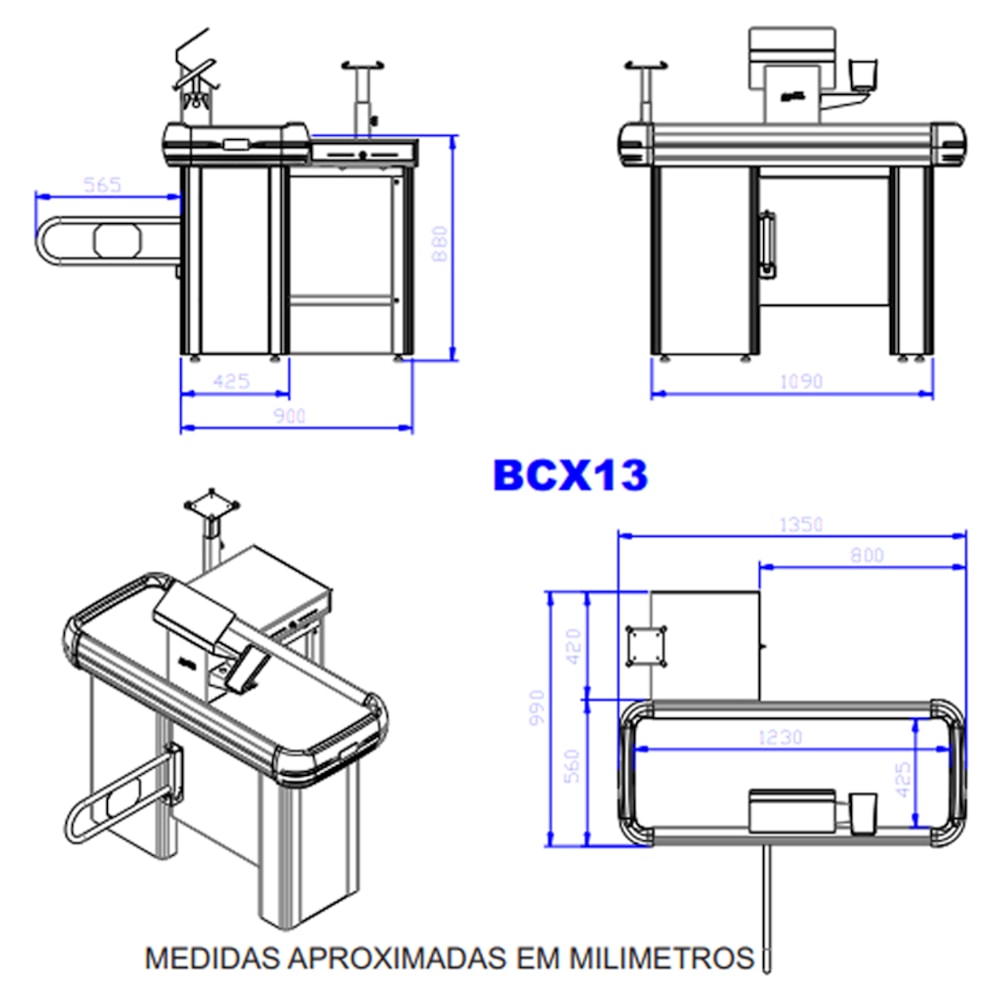 565

880

425

900

1090

BCX13

1350

800

420

990

560

1230

425

MEDIDAS APROXIMADAS EM MILIMETROS