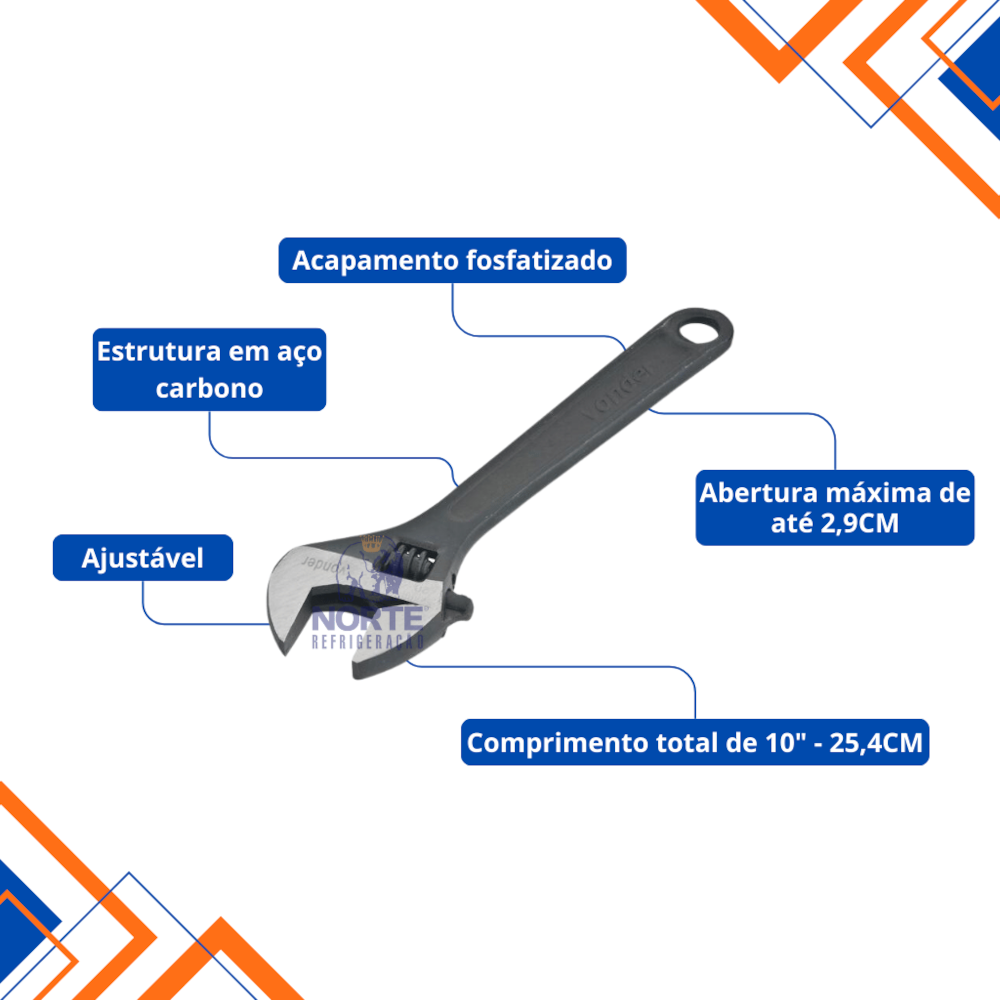 Acapamento fosfatizado

Estrutura em aço carbono

Vonder

Abertura máxima de até 2,9CM

Ajustável

Vonder

NORTE
REFRIGERAÇÃO

Comprimento total de 10" - 25,4CM